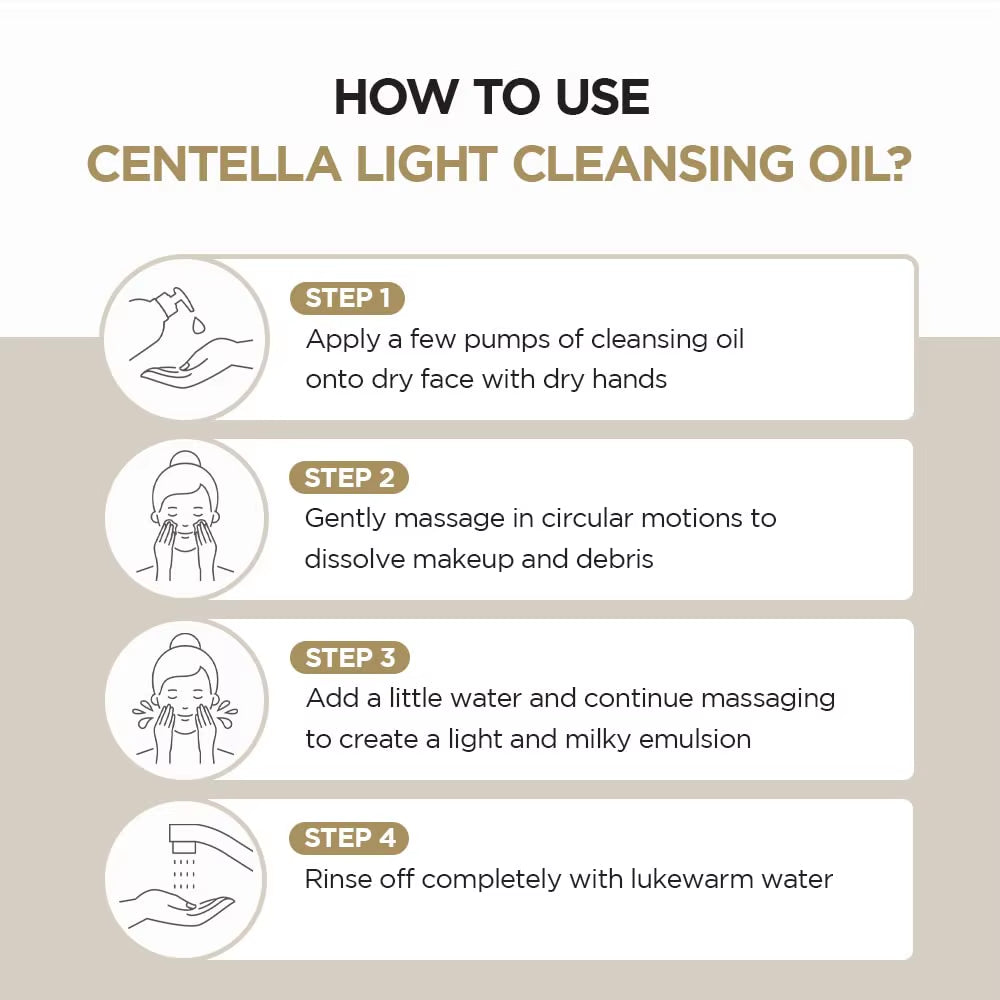 HOW TO USE
CENTELLA LIGHT CLEANSING OIL?

STEP 1
Apply a few pumps of cleansing oil onto dry face with dry hands

STEP 2
Gently massage in circular motions to dissolve makeup and debris

STEP 3
Add a little water and continue massaging to create a light and milky emulsion

STEP 4
Rinse off completely with lukewarm water